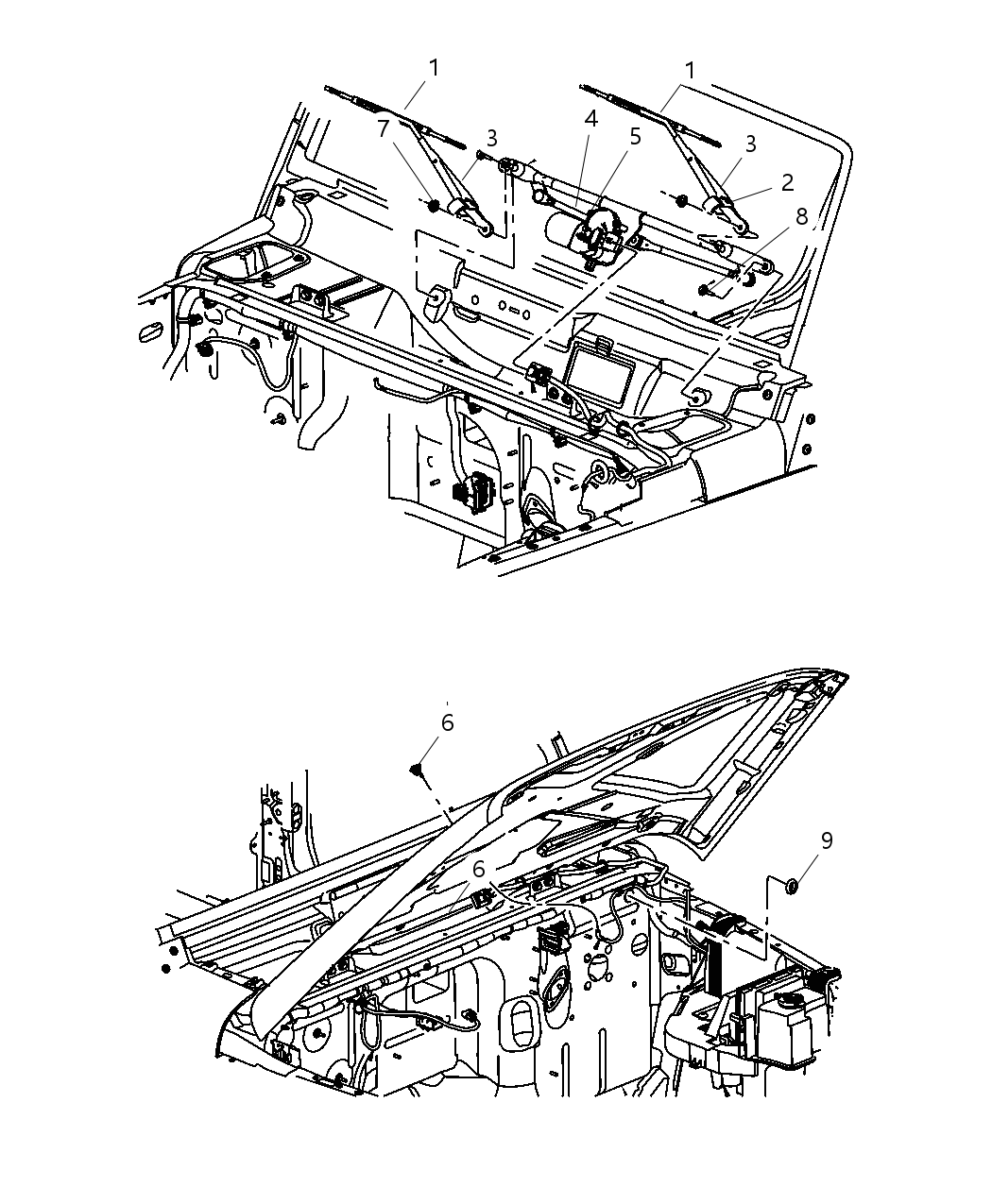 1
1
7
3
4
5
3
2
8
6
6
9