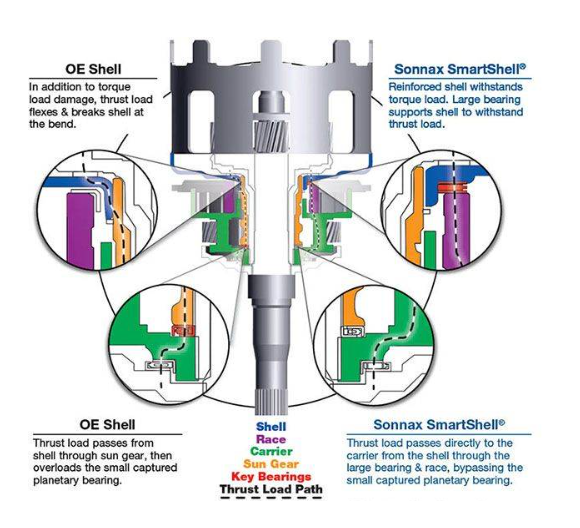 OE Shell
In addition to torque load damage, thrust load flexes & breaks shell at the bend.

Sonnax SmartShell®
Reinforced shell withstands torque load. Large bearing supports shell to withstand thrust load.

OE Shell
Thrust load passes from shell through sun gear, then overloads the small captured planetary bearing.

Shell
Race
Carrier
Sun Gear
Key Bearings
Thrust Load Path

Sonnax SmartShell®
Thrust load passes directly to the carrier from the shell through the large bearing & race, bypassing the small captured planetary bearing.