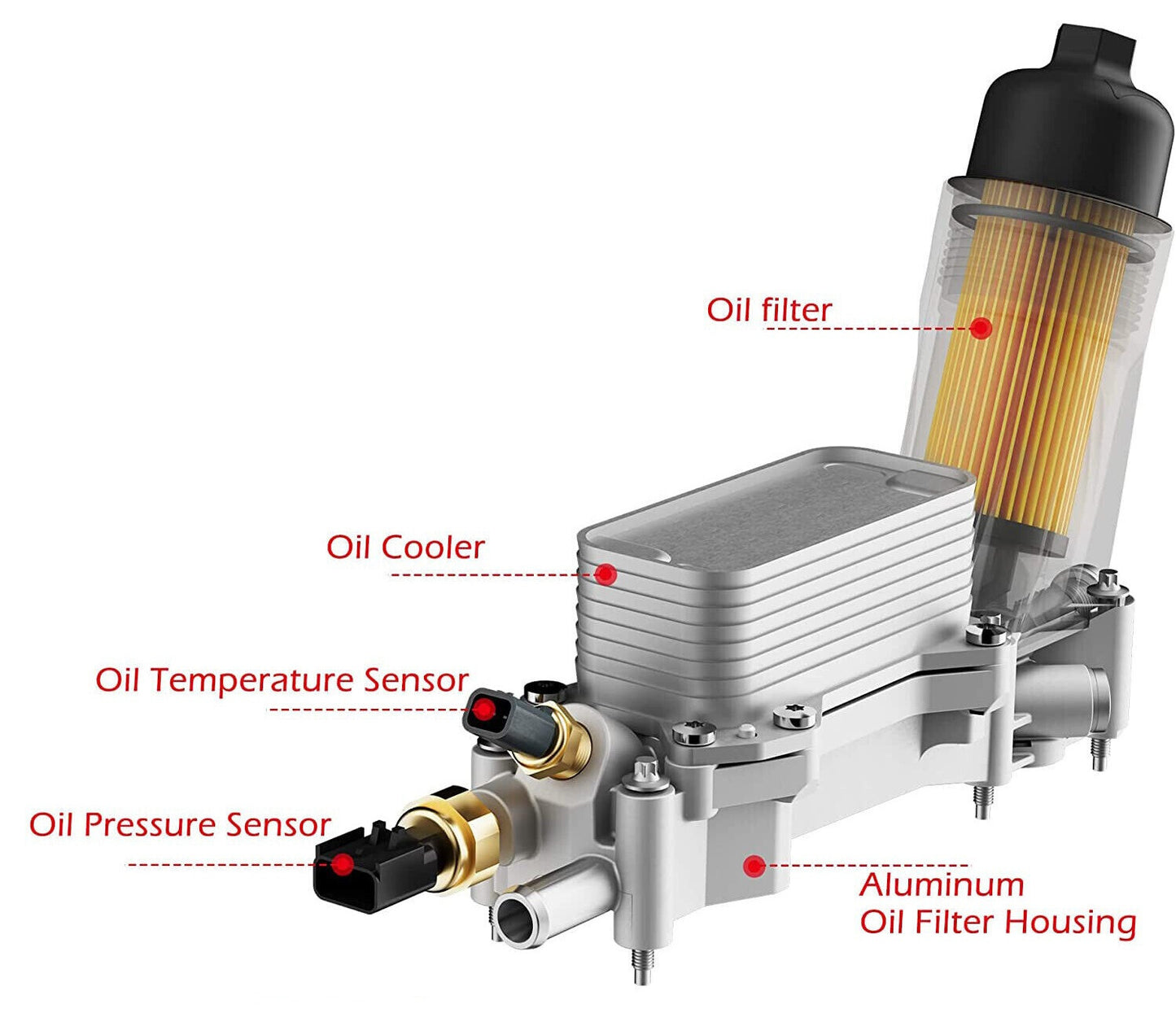 Oil filter

Oil Cooler

Oil Temperature Sensor

Oil Pressure Sensor

Aluminum
Oil Filter Housing