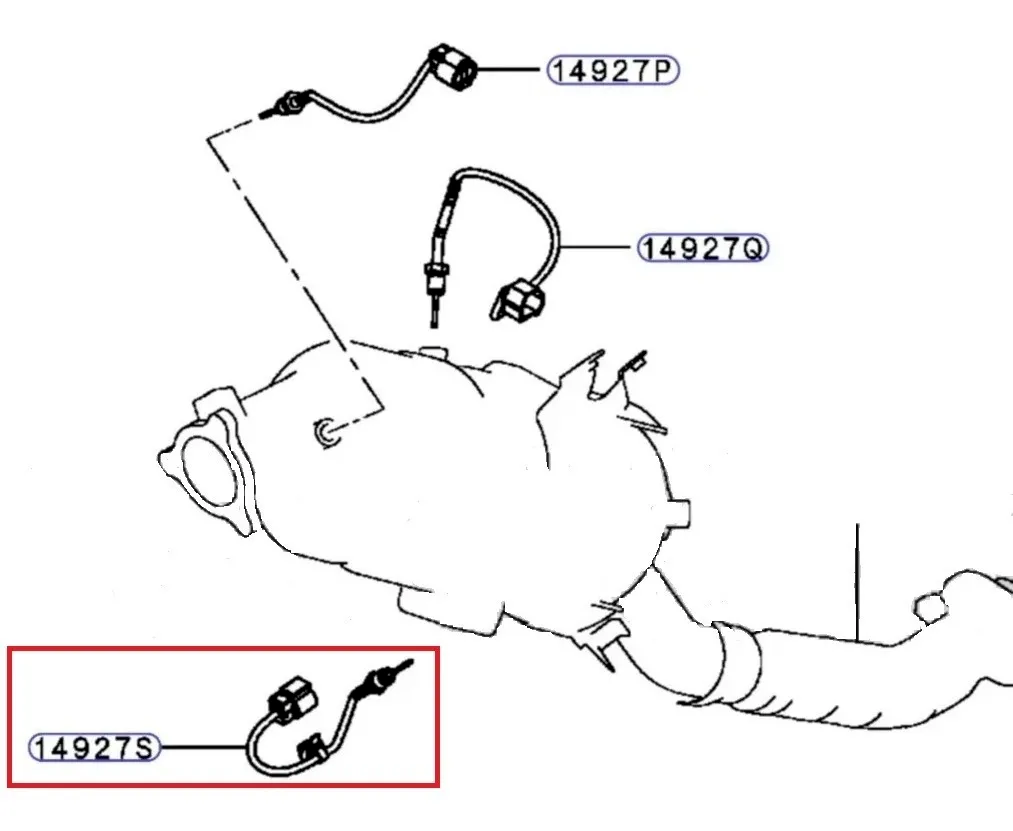 14927P
14927Q
14927S